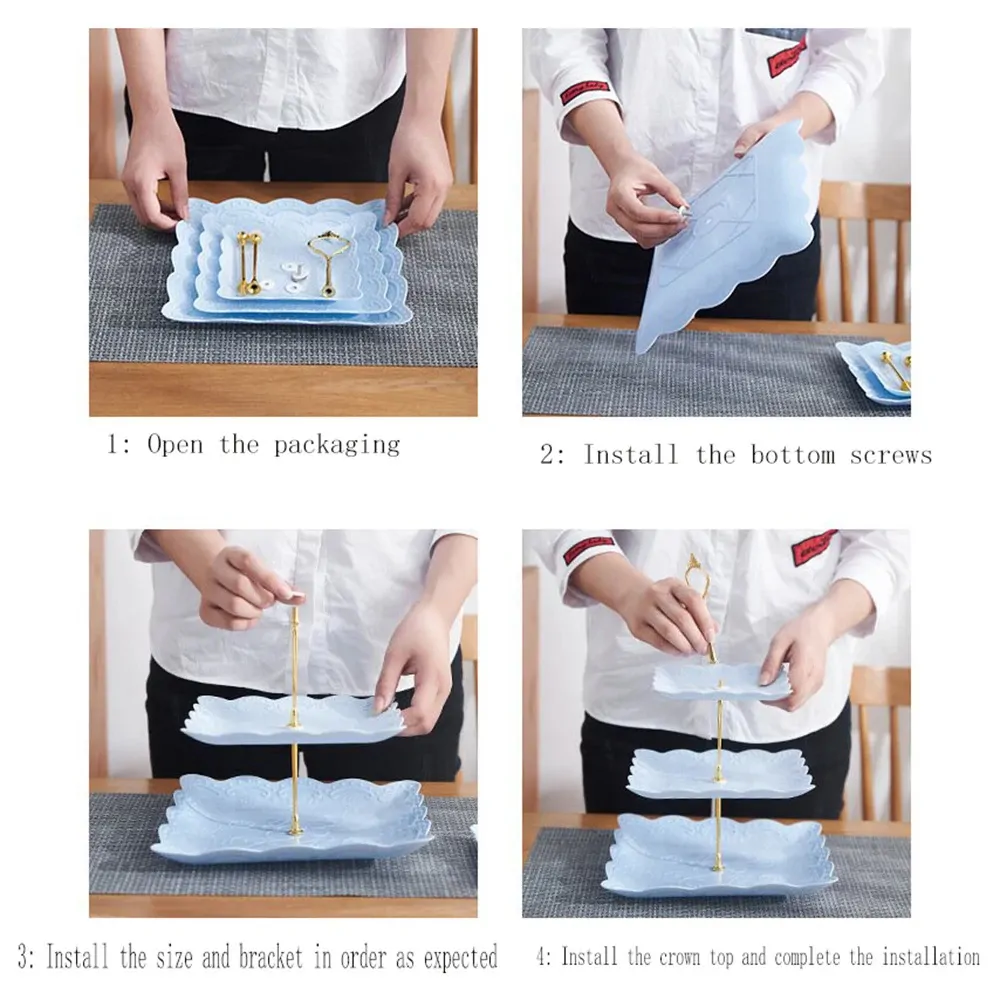 1: Open the packaging

2: Install the bottom screws

3: Install the size and bracket in order as expected

4: Install the crown top and complete the installation